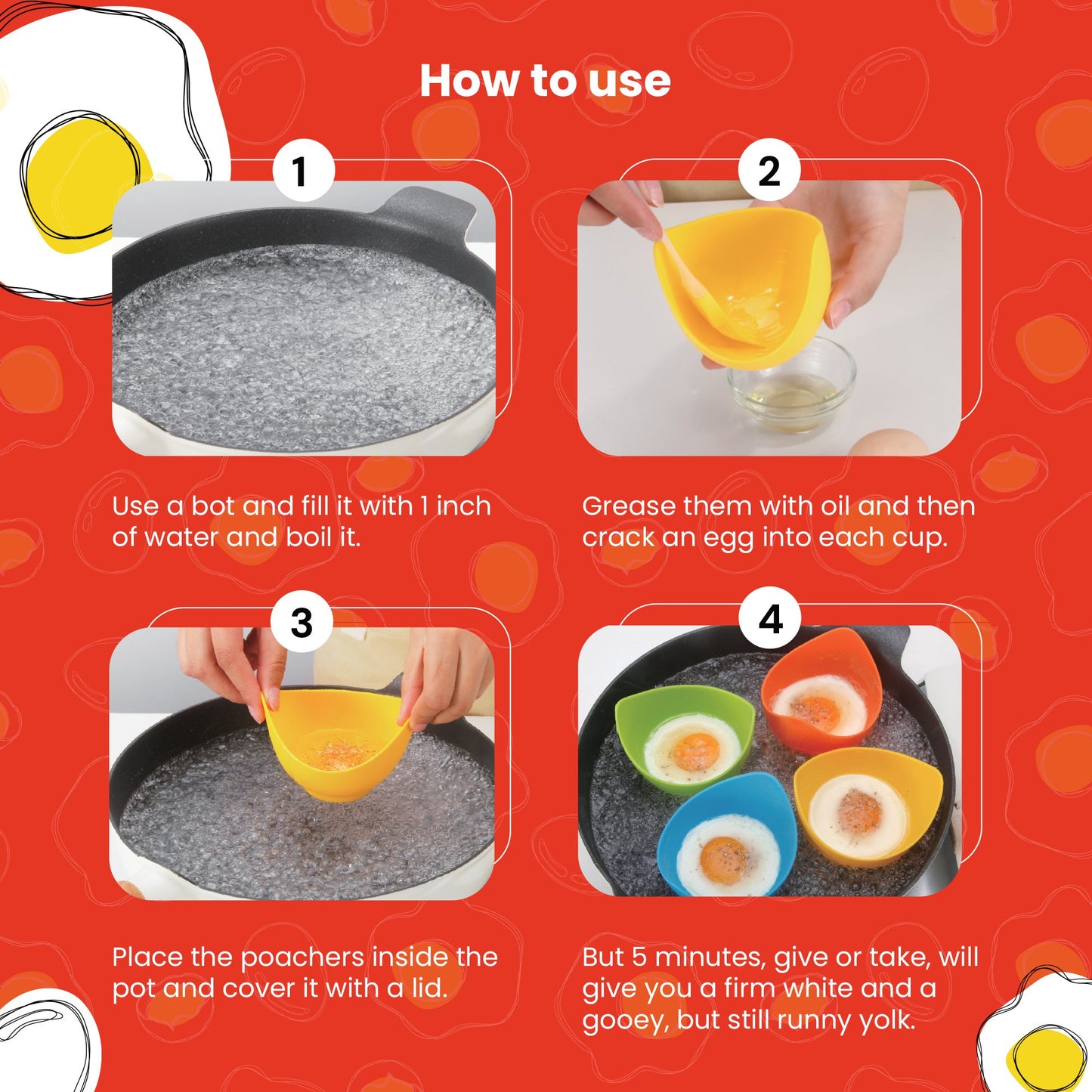 How to use

1

Use a bot and fill it with 1 inch of water and boil it.

2

Grease them with oil and then crack an egg into each cup.

3

Place the poachers inside the pot and cover it with a lid.

4

But 5 minutes, give or take, will give you a firm white and a gooey, but still runny yolk.